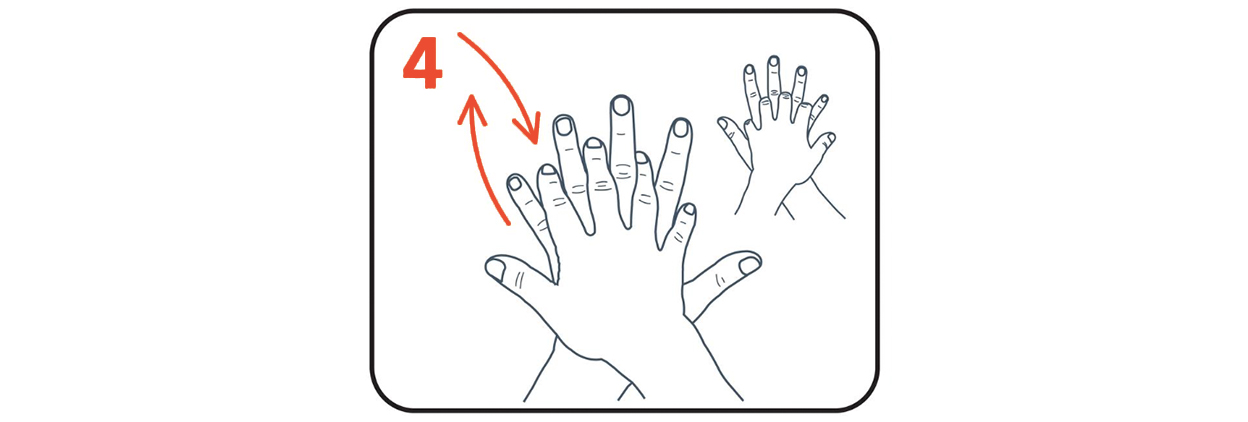 4