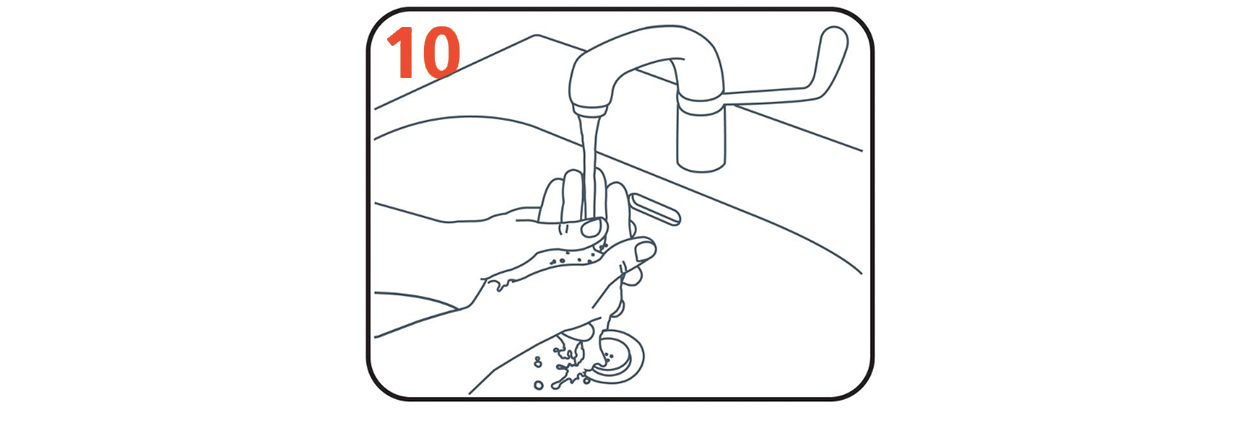 10